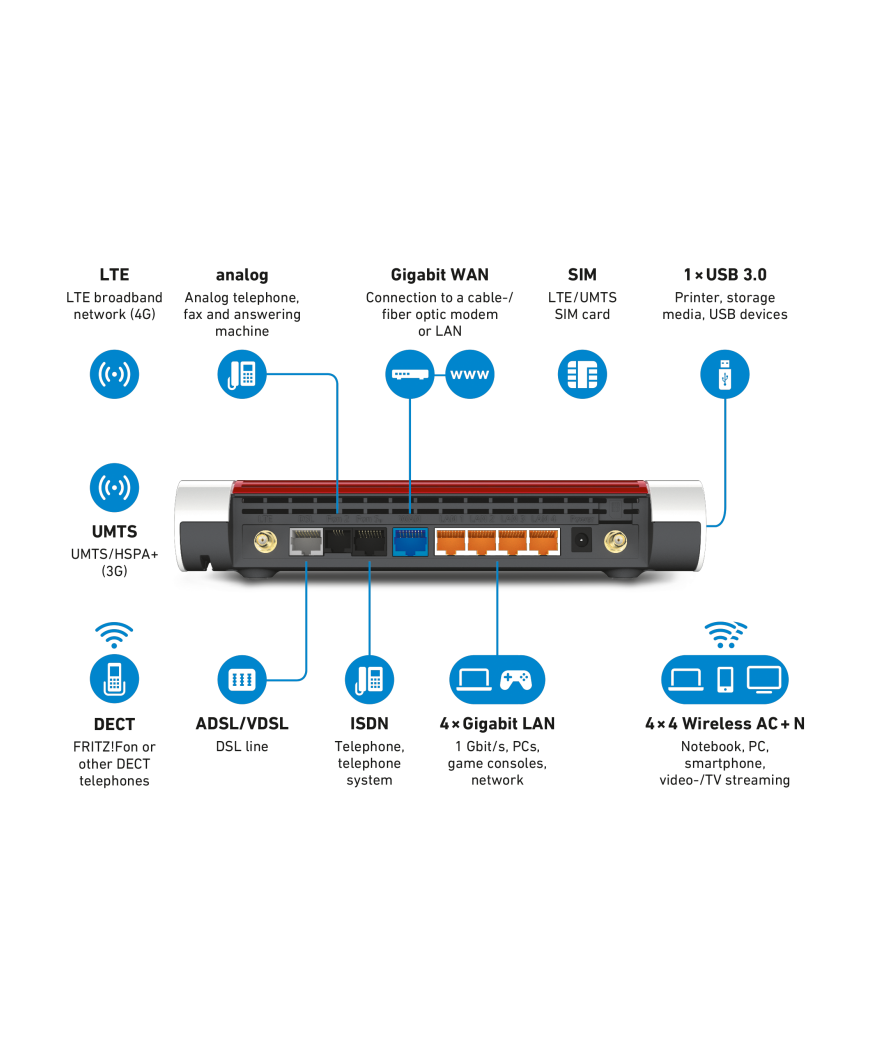 LTE
LTE broadband network (4G)

analog
Analog telephone, fax and answering machine

Gigabit WAN
Connection to a cable-/ fiber optic modem or LAN

www

SIM
LTE/UMTS SIM card

1 × USB 3.0
Printer, storage media, USB devices

UMTS
UMTS/HSPA+ (3G)

DECT
FRITZ!Fon or other DECT telephones

ADSL/VDSL
DSL line

ISDN
Telephone, telephone system

4 × Gigabit LAN
1 Gbit/s, PCs, game consoles, network

4 × 4 Wireless AC + N
Notebook, PC, smartphone, video-/TV streaming