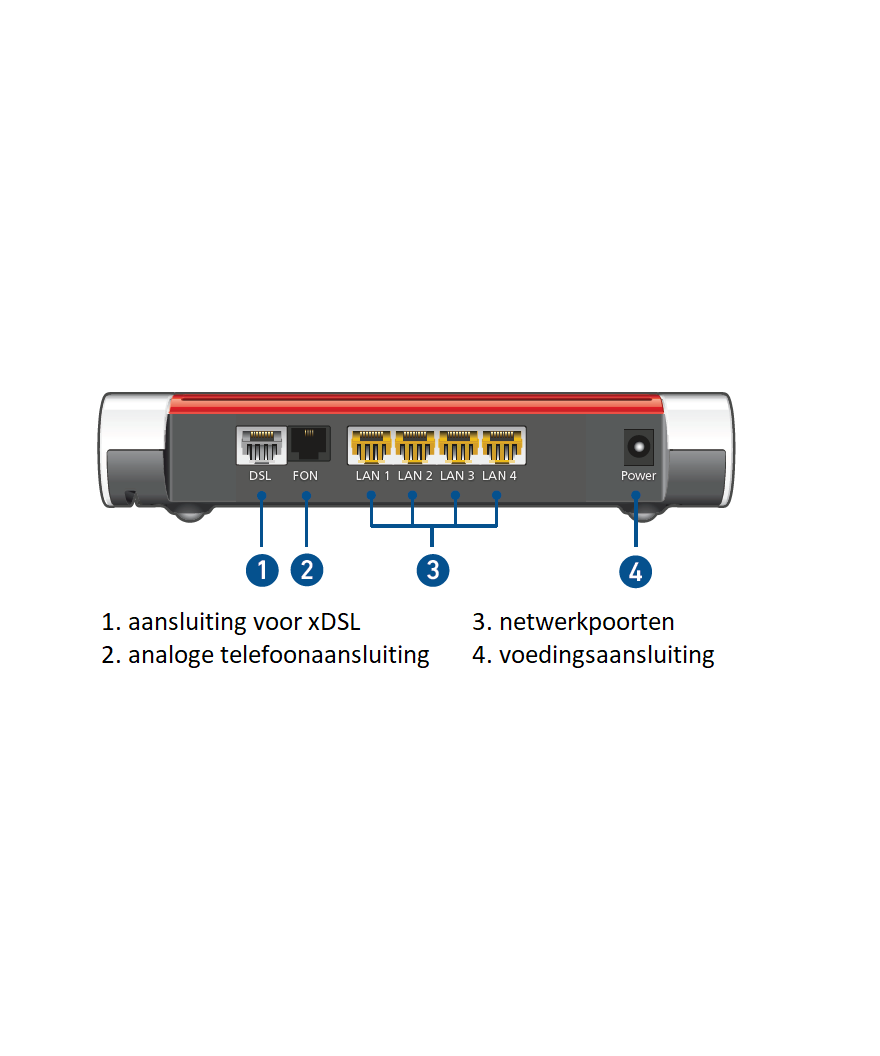 DSL FON LAN 1 LAN 2 LAN 3 LAN 4 Power

1 2 3 4

1. aansluiting voor xDSL
2. analoge telefoonaansluiting

3. netwerkpoorten
4. voedingsaansluiting