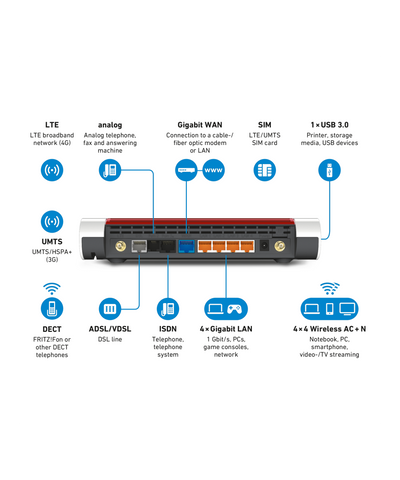 LTE
LTE broadband network (4G)

analog
Analog telephone, fax and answering machine

Gigabit WAN
Connection to a cable-/ fiber optic modem or LAN

www

SIM
LTE/UMTS SIM card

1 × USB 3.0
Printer, storage media, USB devices

UMTS
UMTS/HSPA+ (3G)

DECT
FRITZ!Fon or other DECT telephones

ADSL/VDSL
DSL line

ISDN
Telephone, telephone system

4 × Gigabit LAN
1 Gbit/s, PCs, game consoles, network

4 × 4 Wireless AC + N
Notebook, PC, smartphone, video-/TV streaming