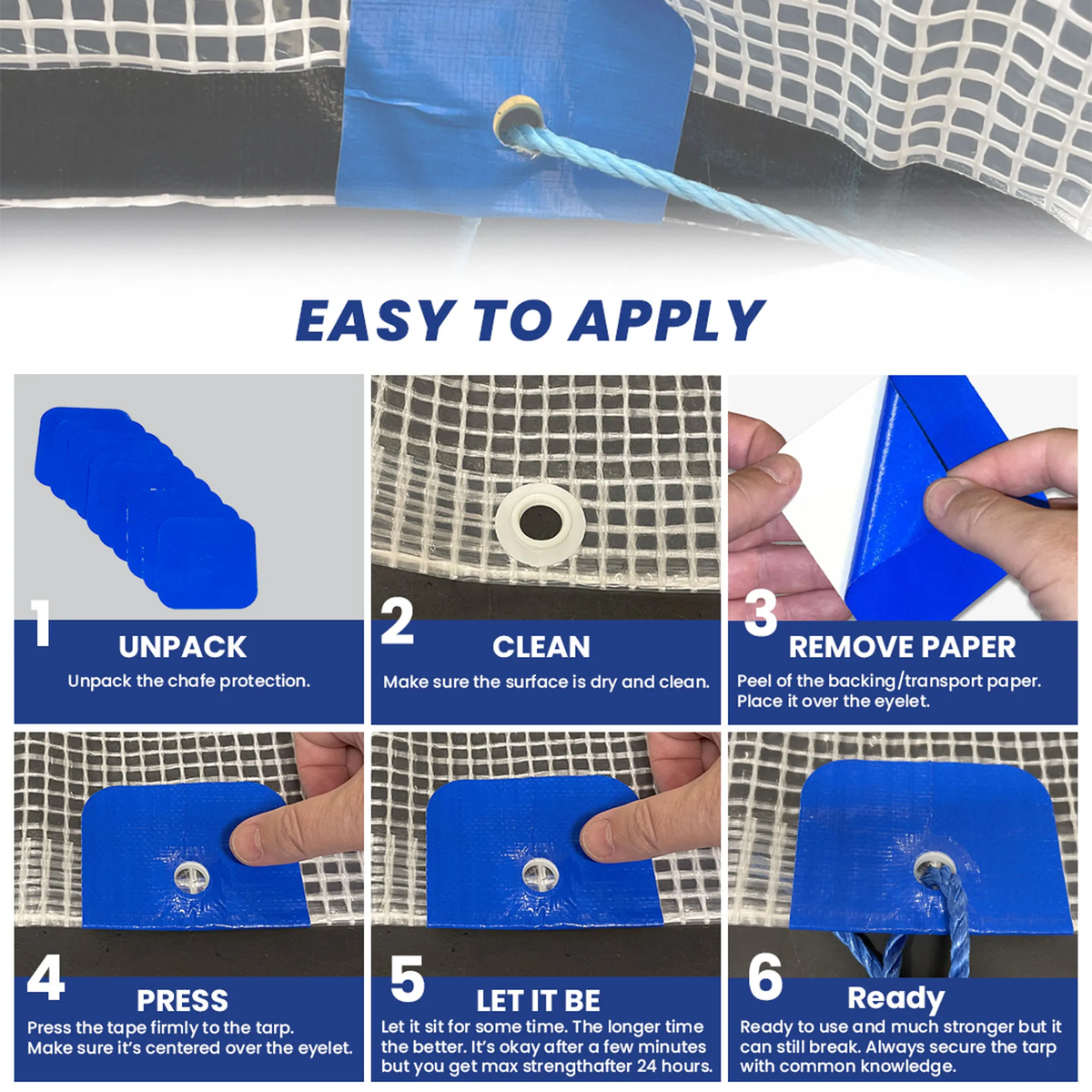 EASY TO APPLY

1
UNPACK
Unpack the chafe protection.

2
CLEAN
Make sure the surface is dry and clean.

3
REMOVE PAPER
Peel of the backing/transport paper. Place it over the eyelet.

4
PRESS
Press the tape firmly to the tarp. Make sure it's centered over the eyelet.

5
LET IT BE
Let it sit for some time. The longer time the better. It's okay after a few minutes but you get max strengthafter 24 hours.

6
Ready
Ready to use and much stronger but it can still break. Always secure the tarp with common knowledge.