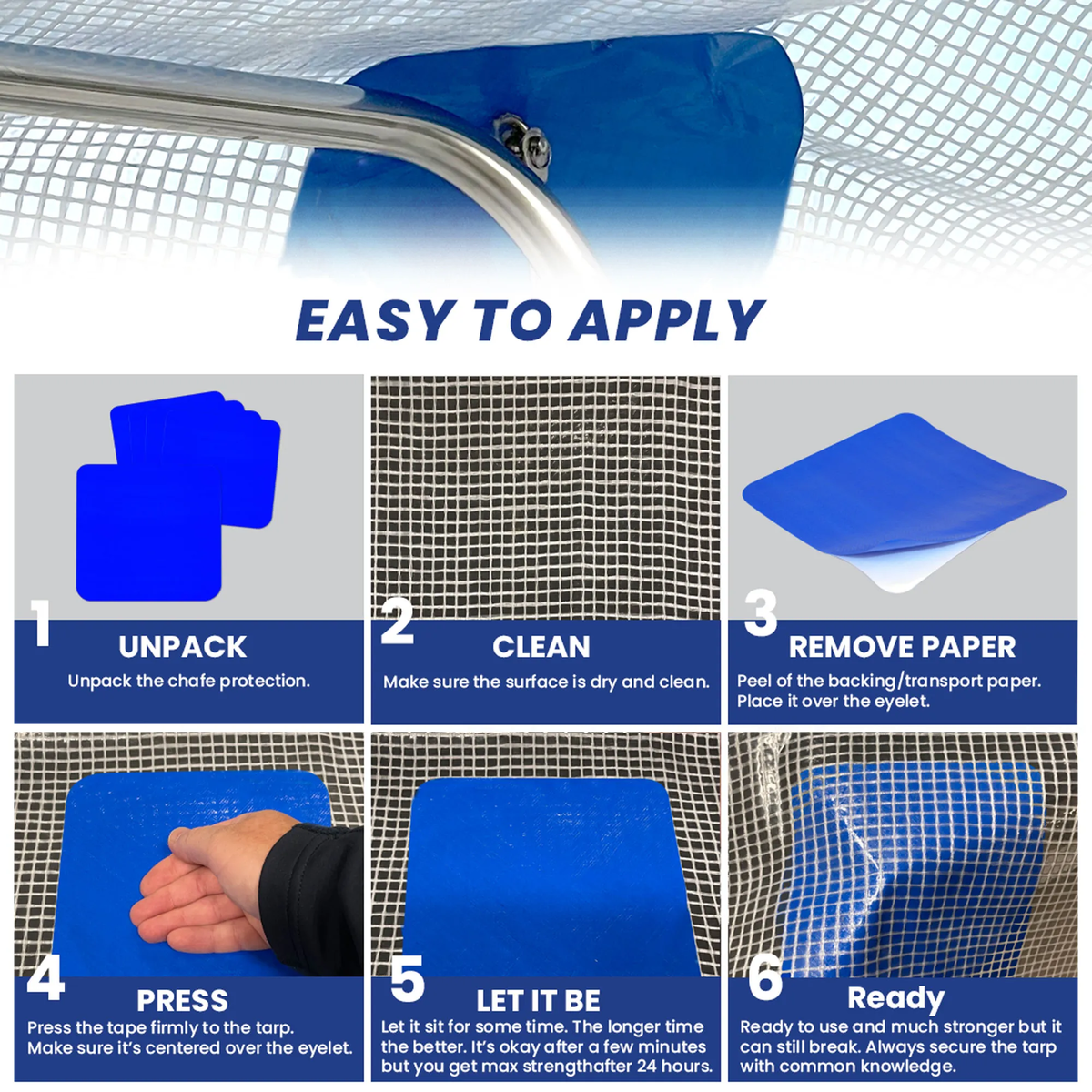 EASY TO APPLY

1
UNPACK
Unpack the chafe protection.

2
CLEAN
Make sure the surface is dry and clean.

3
REMOVE PAPER
Peel of the backing/transport paper. Place it over the eyelet.

4
PRESS
Press the tape firmly to the tarp. Make sure it's centered over the eyelet.

5
LET IT BE
Let it sit for some time. The longer time the better. It's okay after a few minutes but you get max strengthafter 24 hours.

6
Ready
Ready to use and much stronger but it can still break. Always secure the tarp with common knowledge.